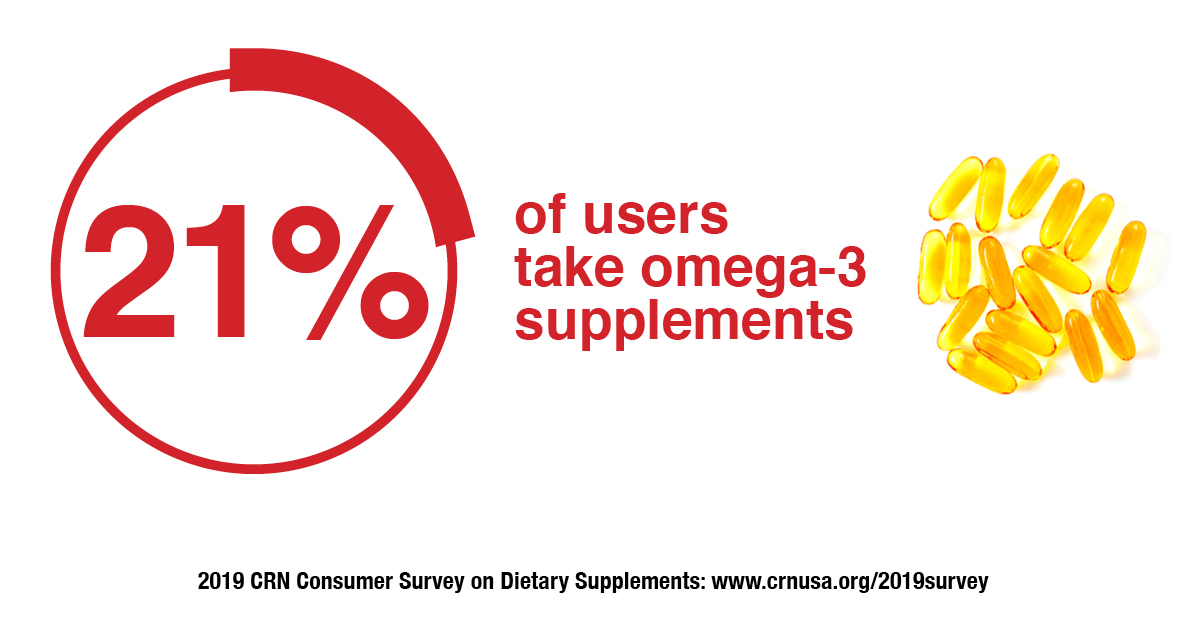 21%

of users take omega-3 supplements

2019 CRN Consumer Survey on Dietary Supplements: www.crnusa.org/2019survey