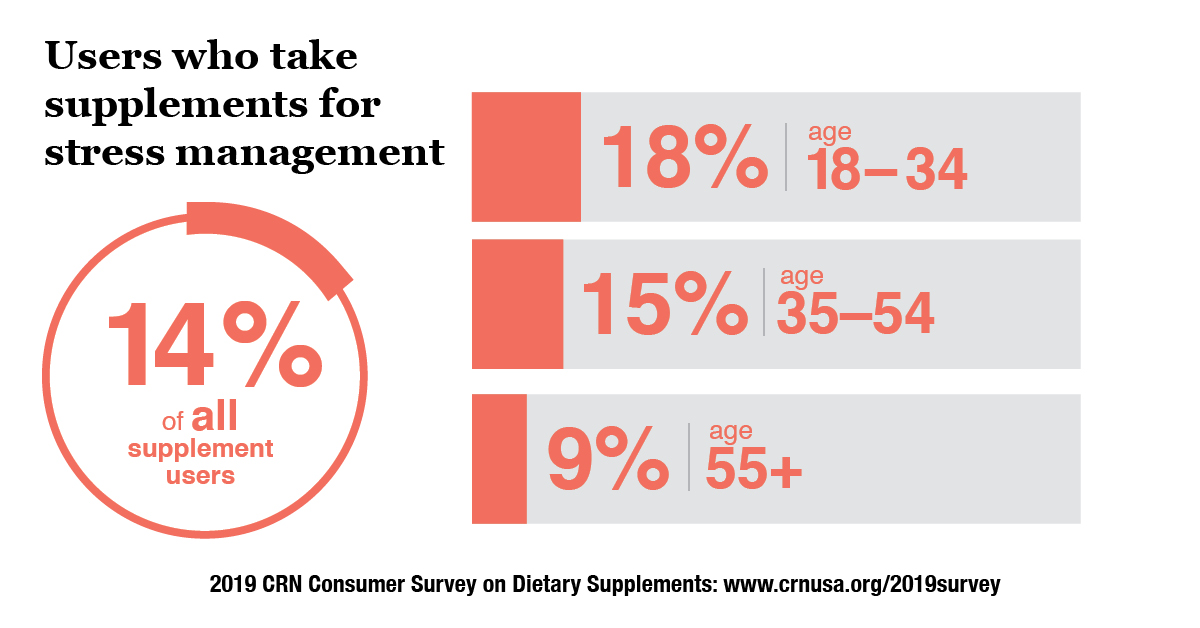 Users who take supplements for stress management

14%
of all supplement users

18% age 18–34

15% age 35–54

9% age 55+

2019 CRN Consumer Survey on Dietary Supplements: www.crnusa.org/2019survey