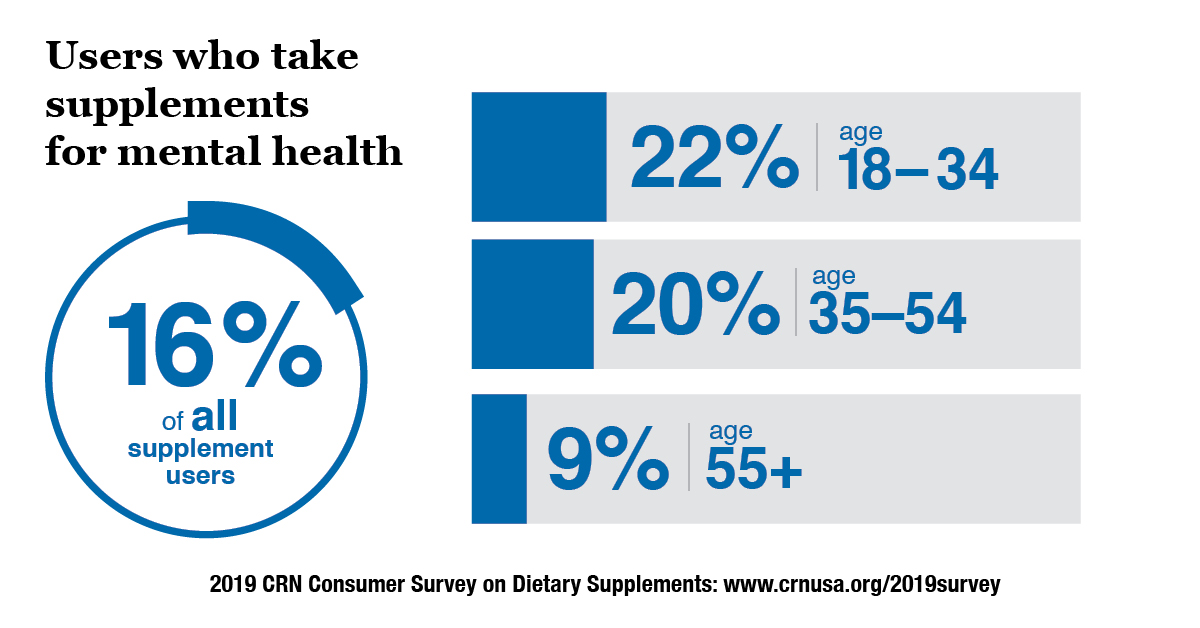 Users who take supplements for mental health

16%
of all supplement users

22% age 18–34

20% age 35–54

9% age 55+

2019 CRN Consumer Survey on Dietary Supplements: www.crnusa.org/2019survey